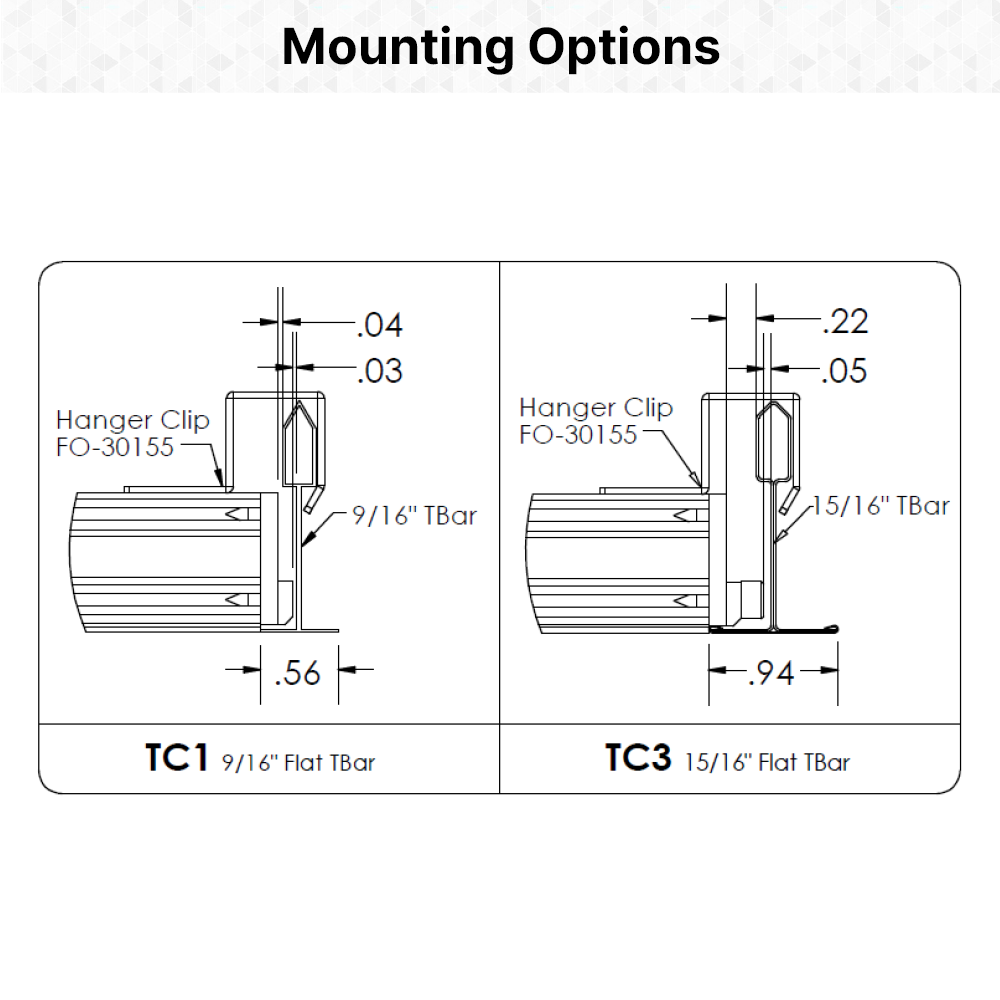 Mounting Options

.04
.03
Hanger Clip
FO-30155
9/16" TBar
.56

TC1 9/16" Flat TBar

.22
.05
Hanger Clip
FO-30155
15/16" TBar
.94

TC3 15/16" Flat TBar