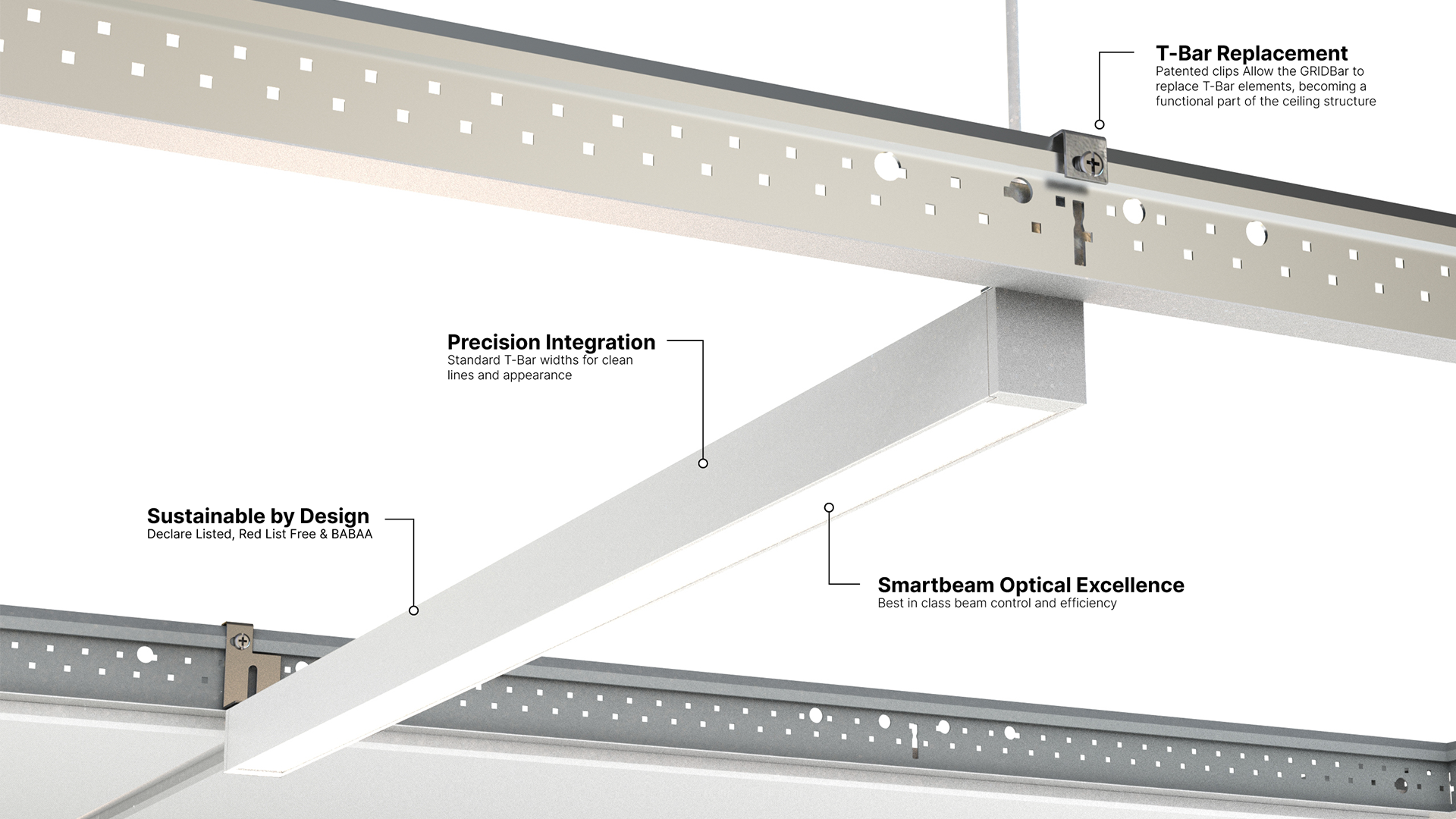 T-Bar Replacement
Patented clips Allow the GRIDBar to replace T-Bar elements, becoming a functional part of the ceiling structure

Precision Integration
Standard T-Bar widths for clean lines and appearance

Sustainable by Design
Declare Listed, Red List Free & BABAA

Smartbeam Optical Excellence
Best in class beam control and efficiency