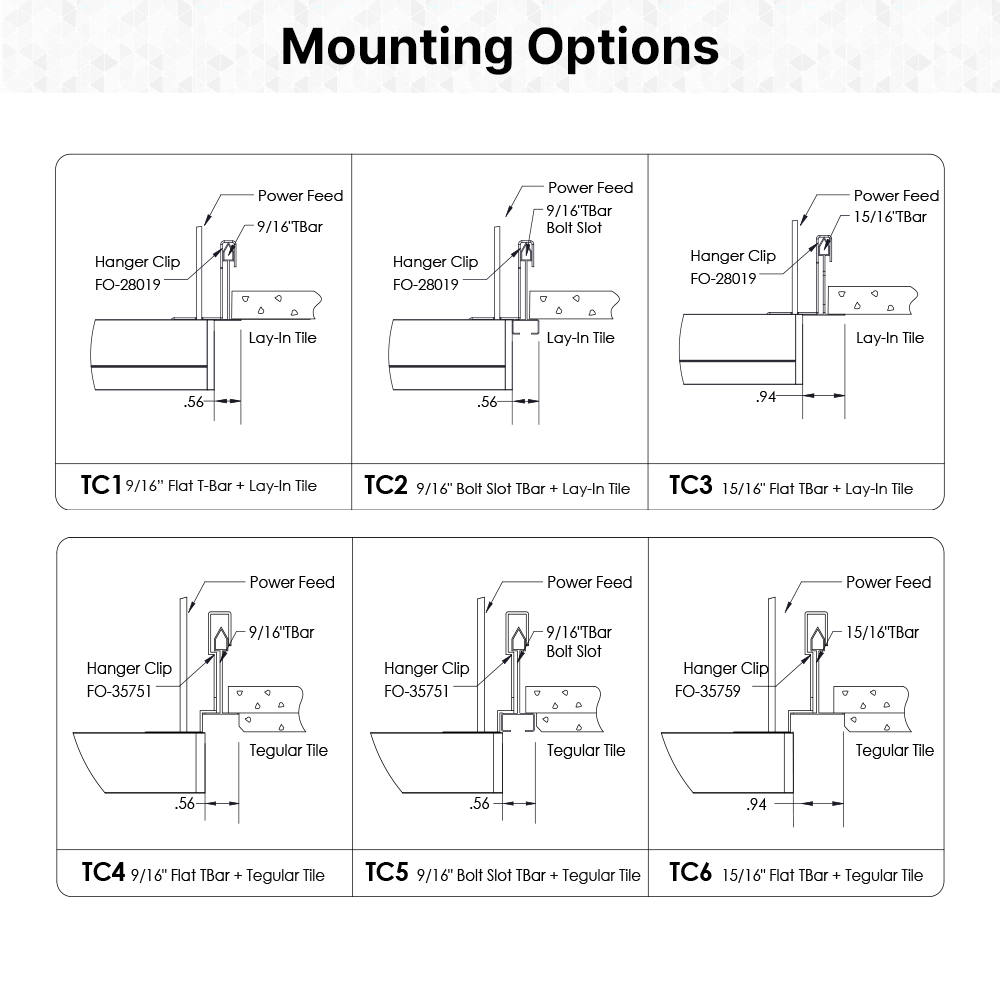 Mounting Options

Power Feed
9/16"TBar
Hanger Clip
FO-28019
Lay-In Tile
.56

TC1 9/16" Flat T-Bar + Lay-In Tile

Power Feed
9/16"TBar
Bolt Slot
Hanger Clip
FO-28019
Lay-In Tile
.56

TC2 9/16" Bolt Slot TBar + Lay-In Tile

Power Feed
15/16"TBar
Hanger Clip
FO-28019
Lay-In Tile
.94

TC3 15/16" Flat TBar + Lay-In Tile

Power Feed
9/16"TBar
Hanger Clip
FO-35751
Tegular Tile
.56

TC4 9/16" Flat TBar + Tegular Tile

Power Feed
9/16"TBar
Bolt Slot
Hanger Clip
FO-35751
Tegular Tile
.56

TC5 9/16" Bolt Slot TBar + Tegular Tile

Power Feed
15/16"TBar
Hanger Clip
FO-35759
Tegular Tile
.94

TC6 15/16" Flat TBar + Tegular Tile